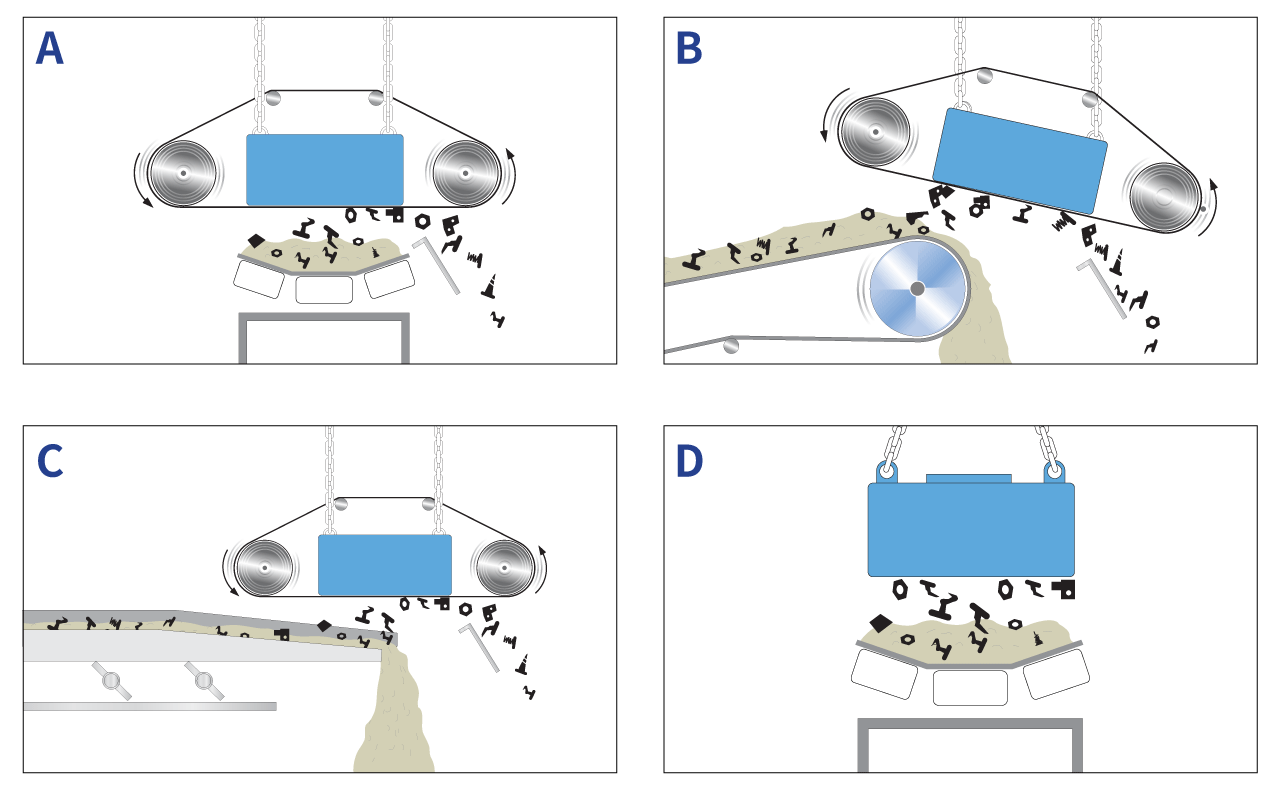 A

B

C

D